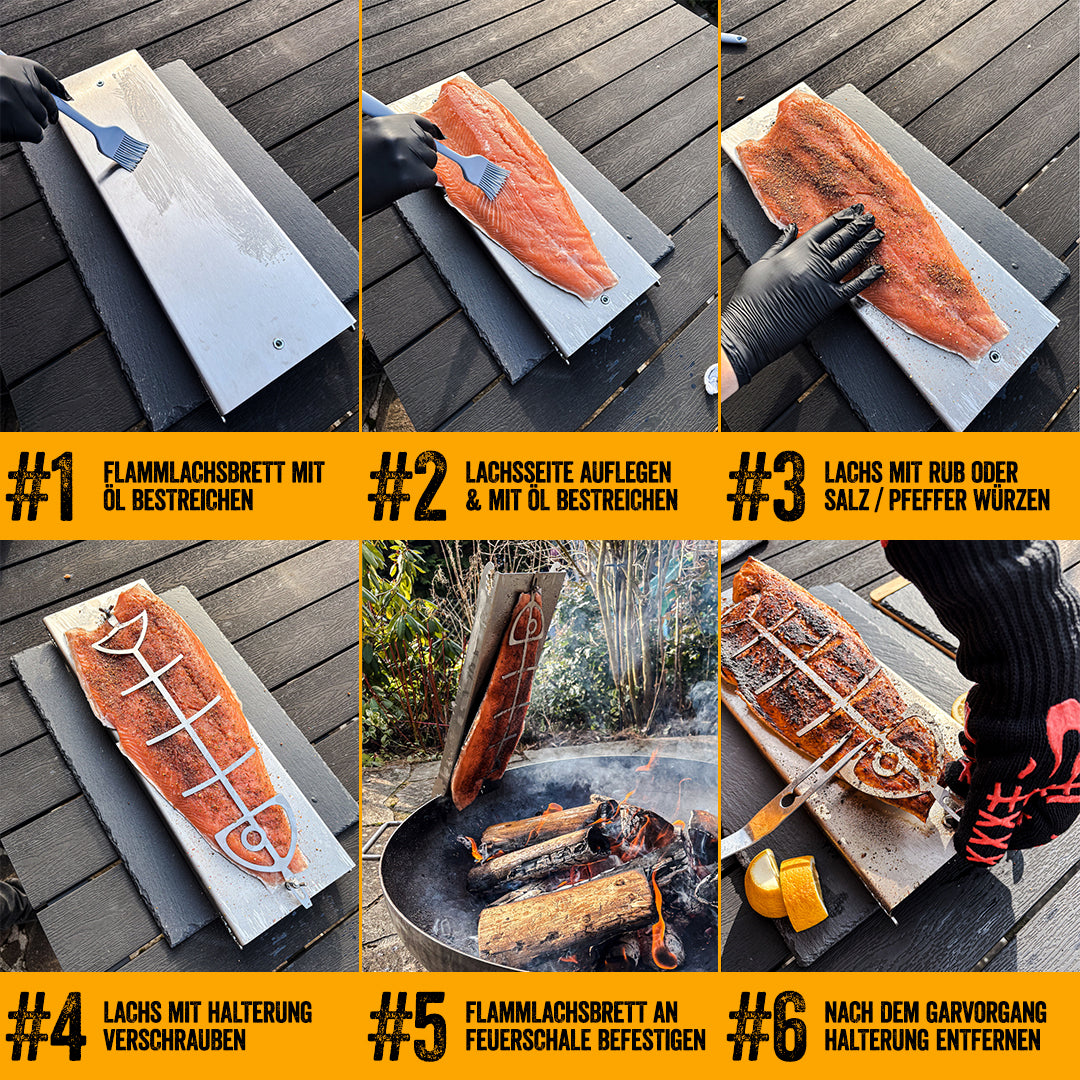 #1 FLAMMLACHSBRETT MIT ÖL BESTREICHEN

#2 LACHSSEITE AUFLEGEN & MIT ÖL BESTREICHEN

#3 LACHS MIT RUB ODER SALZ / PFEFFER WÜRZEN

#4 LACHS MIT HALTERUNG VERSCHRAUBEN

#5 FLAMMLACHSBRETT AN FEUERSCHALE BEFESTIGEN

#6 NACH DEM GARVORGANG HALTERUNG ENTFERNEN